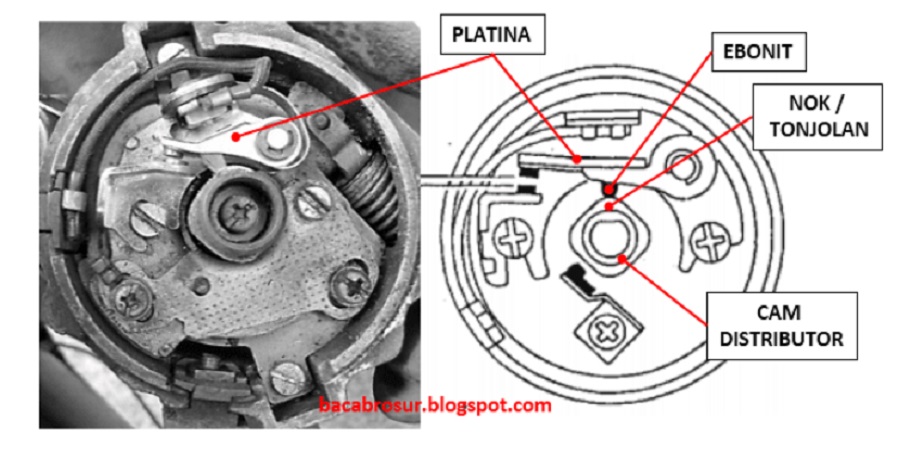 PLATINA

EBONIT

NOK / TONJOLAN

CAM DISTRIBUTOR

bacabrosur.blogspot.com